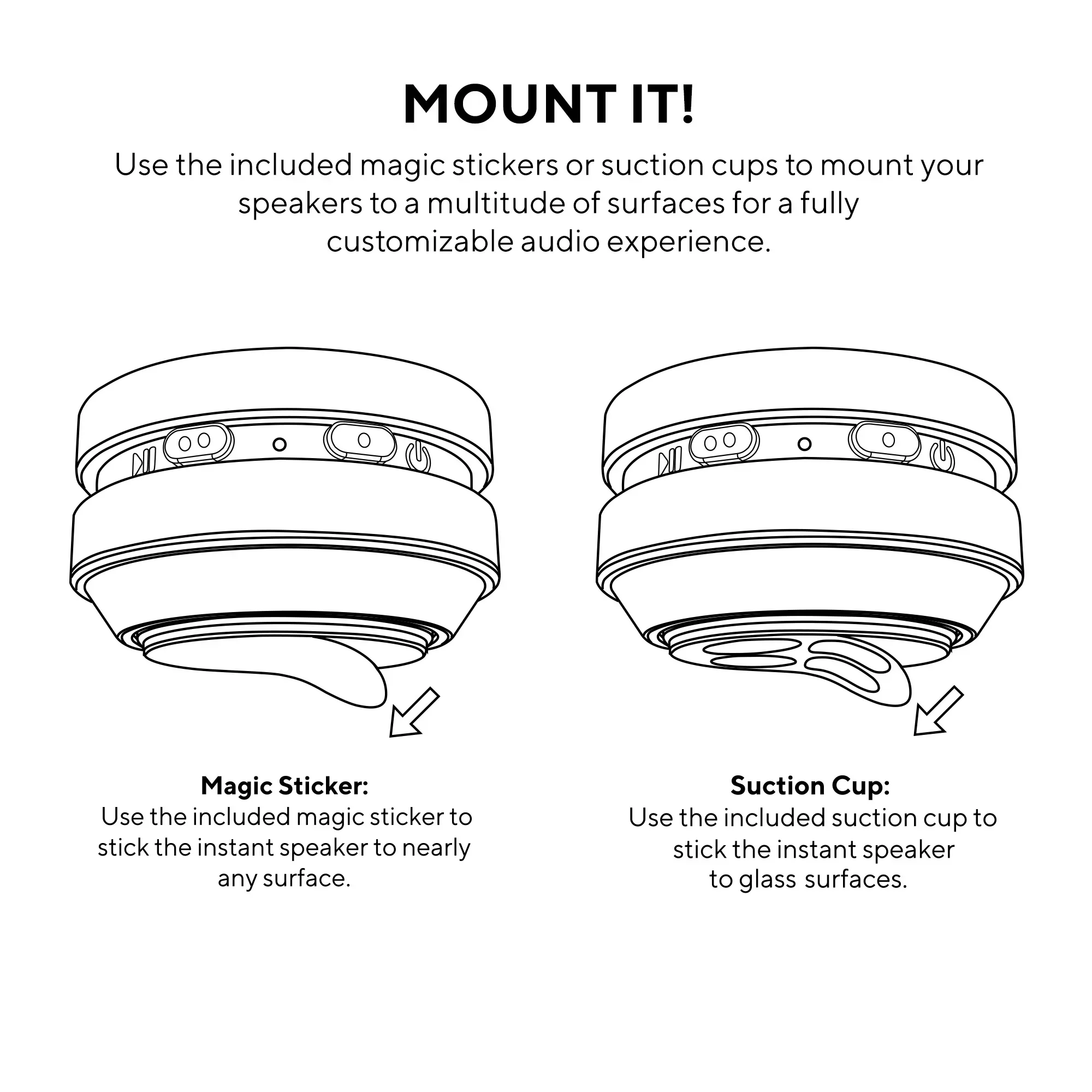 MOUNT IT!

Use the included magic stickers or suction cups to mount your speakers to a multitude of surfaces for a fully customizable audio experience.

Magic Sticker:
Use the included magic sticker to stick the instant speaker to nearly any surface.

Suction Cup:
Use the included suction cup to stick the instant speaker to glass surfaces.